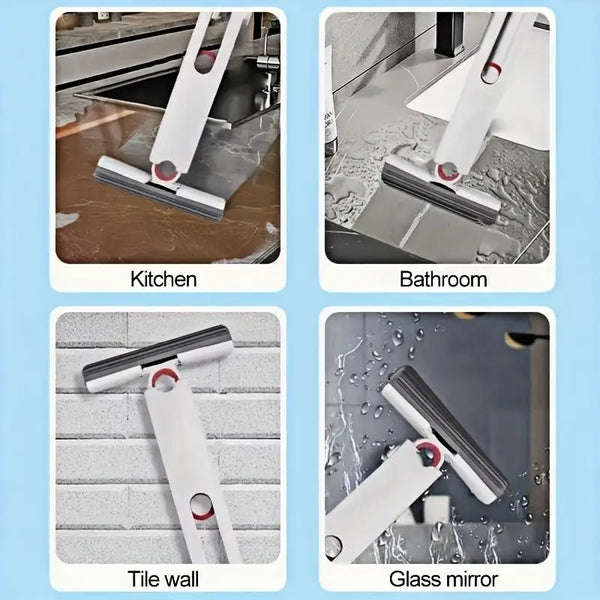 Kitchen

Bathroom

Tile wall

Glass mirror